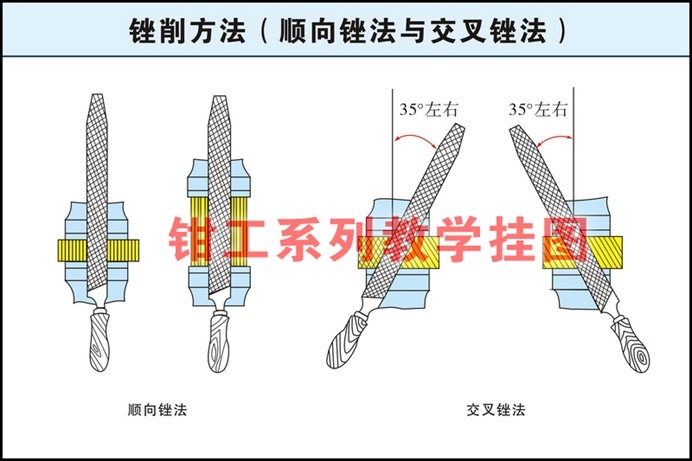 锉削方法（顺向锉法与交叉锉法）

35°左右

35°左右

钳工系列教学挂图

顺向锉法

交叉锉法